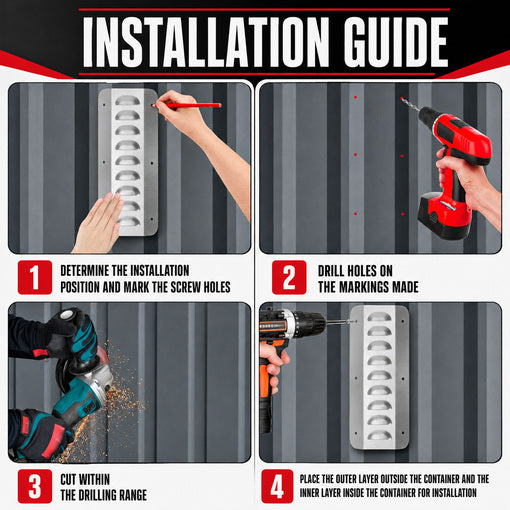 INSTALLATION GUIDE

1 DETERMINE THE INSTALLATION POSITION AND MARK THE SCREW HOLES

2 DRILL HOLES ON THE MARKINGS MADE

3 CUT WITHIN THE DRILLING RANGE

4 PLACE THE OUTER LAYER OUTSIDE THE CONTAINER AND THE INNER LAYER INSIDE THE CONTAINER FOR INSTALLATION