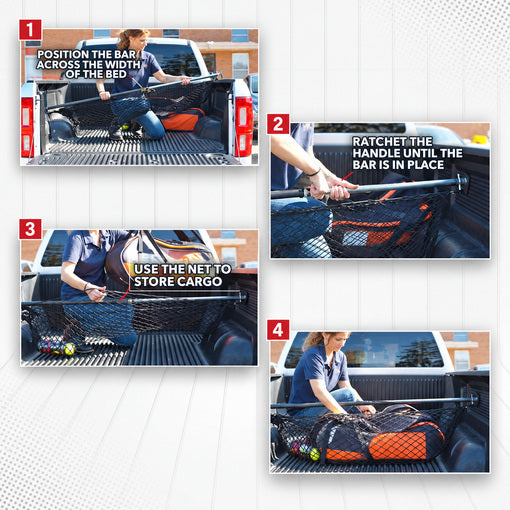 1

POSITION THE BAR ACROSS THE WIDTH OF THE BED

2

RATCHET THE HANDLE UNTIL THE BAR IS IN PLACE

3

USE THE NET TO STORE CARGO

4