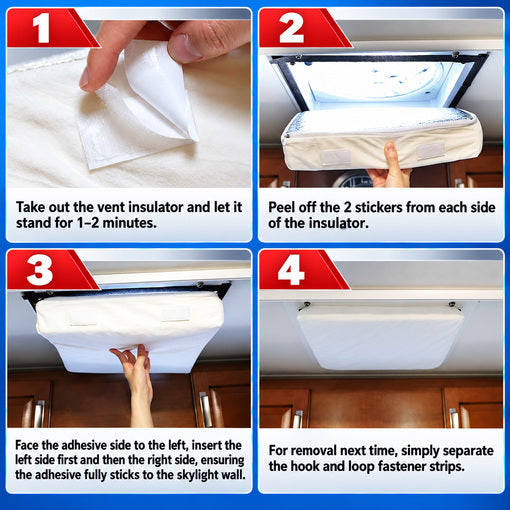 1

Take out the vent insulator and let it stand for 1–2 minutes.

2

Peel off the 2 stickers from each side of the insulator.

3

Face the adhesive side to the left, insert the left side first and then the right side, ensuring the adhesive fully sticks to the skylight wall.

4

For removal next time, simply separate the hook and loop fastener strips.