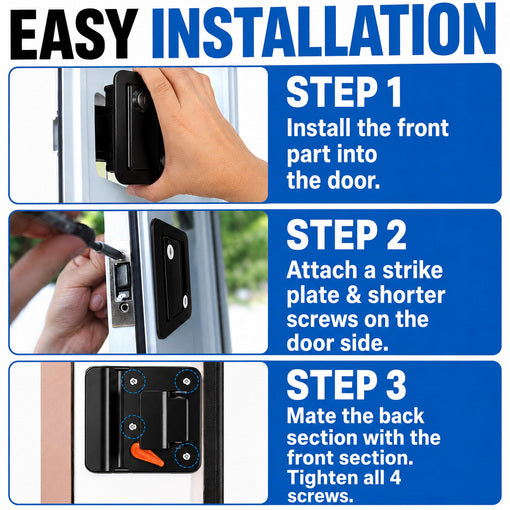 EASY INSTALLATION

STEP 1
Install the front part into the door.

STEP 2
Attach a strike plate & shorter screws on the door side.

STEP 3
Mate the back section with the front section. Tighten all 4 screws.