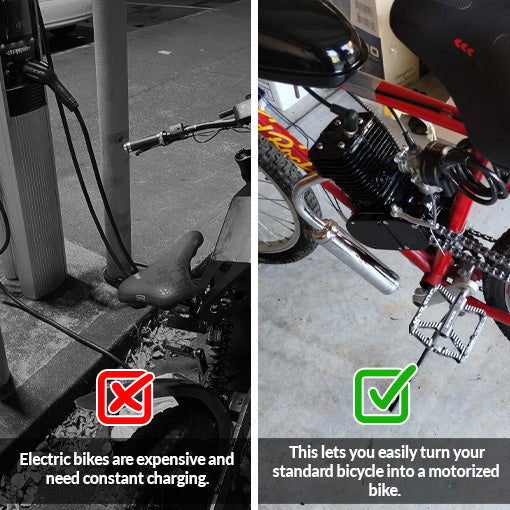 Electric bikes are expensive and need constant charging.

This lets you easily turn your standard bicycle into a motorized bike.