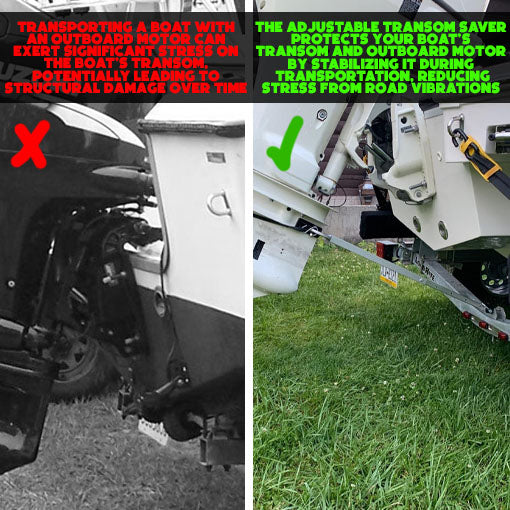 TRANSPORTING A BOAT WITH AN OUTBOARD MOTOR CAN EXERT SIGNIFICANT STRESS ON THE BOAT'S TRANSOM, POTENTIALLY LEADING TO STRUCTURAL DAMAGE OVER TIME

THE ADJUSTABLE TRANSOM SAVER PROTECTS YOUR BOAT'S TRANSOM AND OUTBOARD MOTOR BY STABILIZING IT DURING TRANSPORTATION, REDUCING STRESS FROM ROAD VIBRATIONS