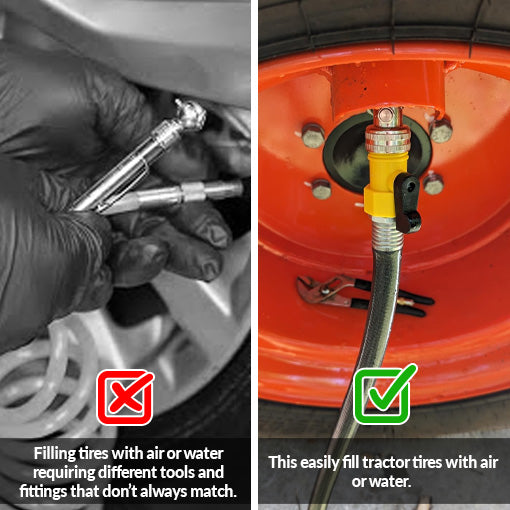 Filling tires with air or water requiring different tools and fittings that don't always match.

This easily fill tractor tires with air or water.