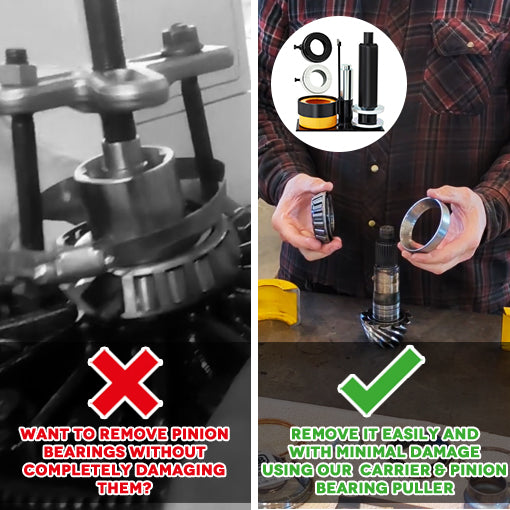 WANT TO REMOVE PINION BEARINGS WITHOUT COMPLETELY DAMAGING THEM?

REMOVE IT EASILY AND WITH MINIMAL DAMAGE USING OUR CARRIER & PINION BEARING PULLER