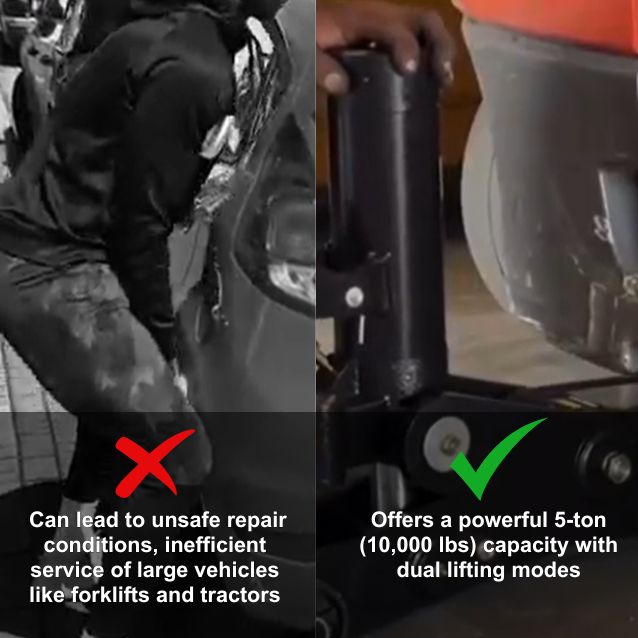 Can lead to unsafe repair conditions, inefficient service of large vehicles like forklifts and tractors

Offers a powerful 5-ton (10,000 lbs) capacity with dual lifting modes