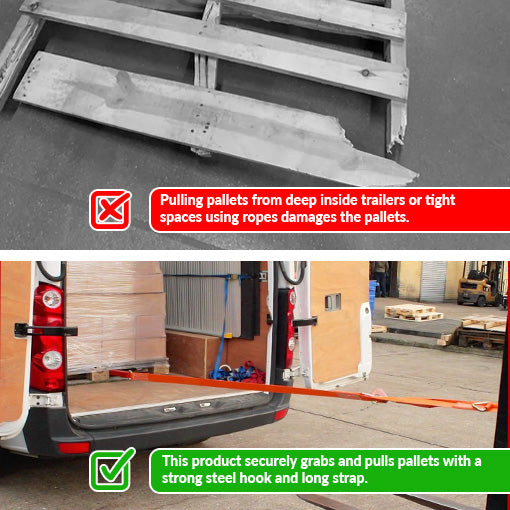 Pulling pallets from deep inside trailers or tight spaces using ropes damages the pallets.

This product securely grabs and pulls pallets with a strong steel hook and long strap.