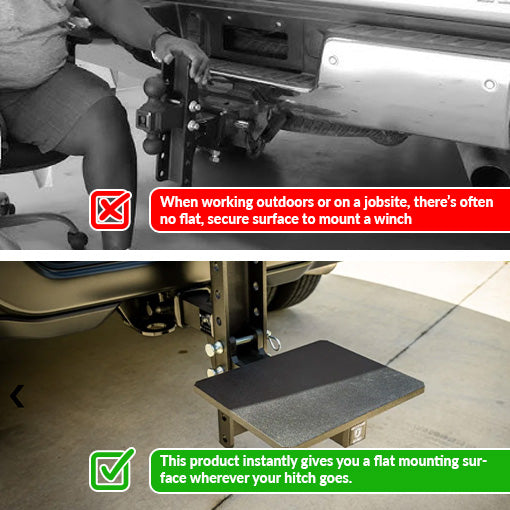 When working outdoors or on a jobsite, there's often no flat, secure surface to mount a winch

This product instantly gives you a flat mounting surface wherever your hitch goes.