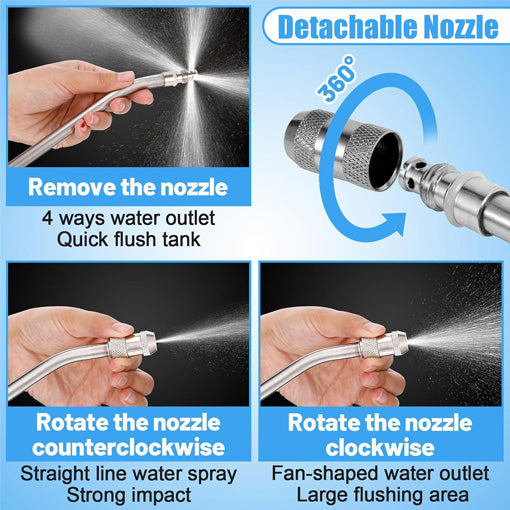 Detachable Nozzle

360°

Remove the nozzle
4 ways water outlet
Quick flush tank

Rotate the nozzle counterclockwise
Straight line water spray
Strong impact

Rotate the nozzle clockwise
Fan-shaped water outlet
Large flushing area