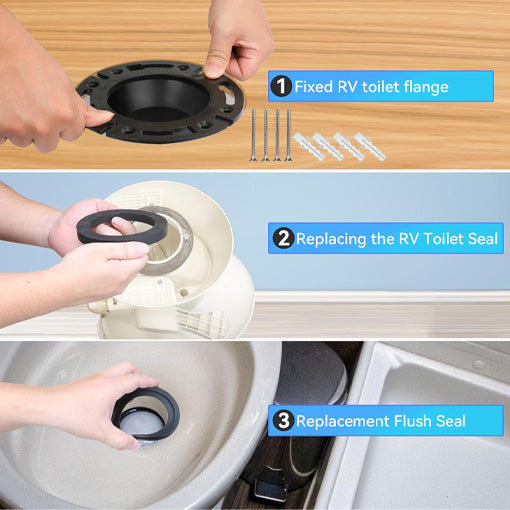 1 Fixed RV toilet flange

2 Replacing the RV Toilet Seal

3 Replacement Flush Seal