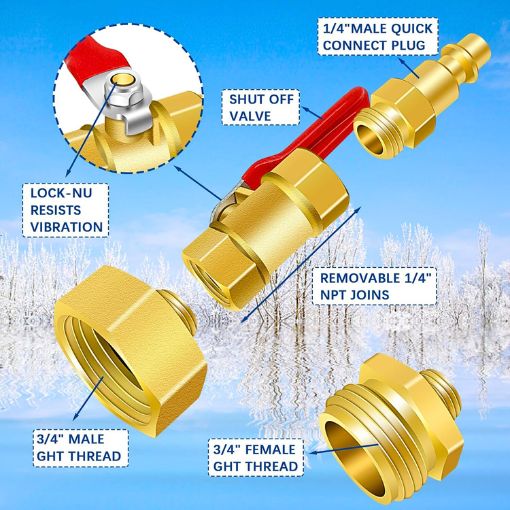 1/4"MALE QUICK CONNECT PLUG

SHUT OFF VALVE

LOCK-NU RESISTS VIBRATION

REMOVABLE 1/4" NPT JOINS

3/4" MALE GHT THREAD

3/4" FEMALE GHT THREAD