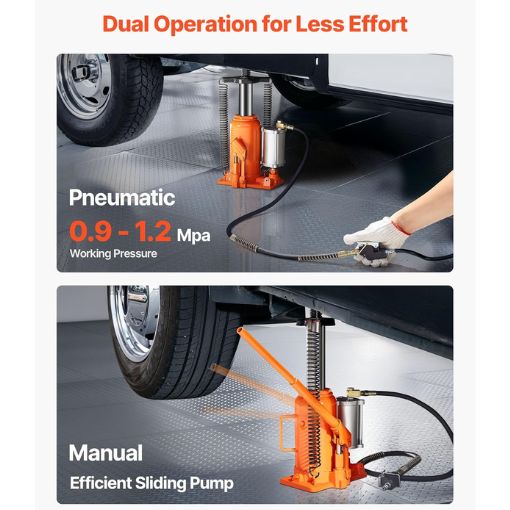 Dual Operation for Less Effort

Pneumatic
0.9 - 1.2 Mpa
Working Pressure

Manual
Efficient Sliding Pump