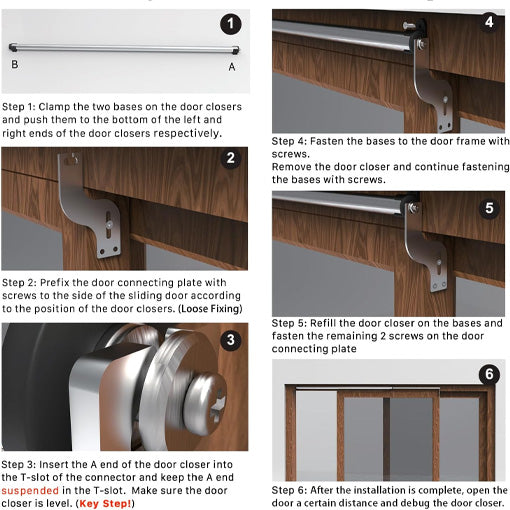 1

B

A

Step 1: Clamp the two bases on the door closers and push them to the bottom of the left and right ends of the door closers respectively.

2

Step 2: Prefix the door connecting plate with screws to the side of the sliding door according to the position of the door closers. (Loose Fixing)

3

Step 3: Insert the A end of the door closer into the T-slot of the connector and keep the A end suspended in the T-slot. Make sure the door closer is level. (Key Step!)

4

Step 4: Fasten the bases to the door frame with screws.
Remove the door closer and continue fastening the bases with screws.

5

Step 5: Refill the door closer on the bases and fasten the remaining 2 screws on the door connecting plate

6

Step 6: After the installation is complete, open the door a certain distance and debug the door closer.