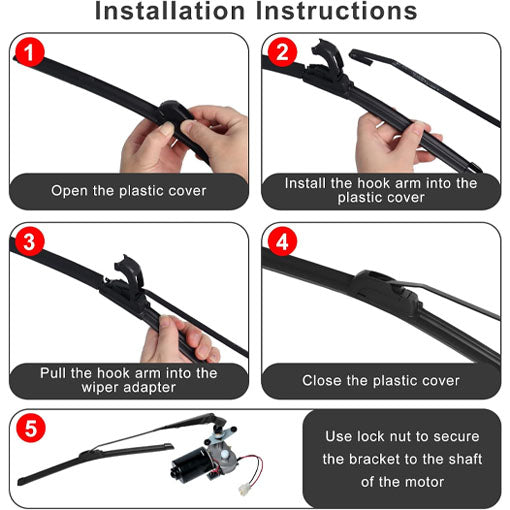 Installation Instructions

1
Open the plastic cover

2
Install the hook arm into the plastic cover

3
Pull the hook arm into the wiper adapter

4
Close the plastic cover

5
Use lock nut to secure the bracket to the shaft of the motor