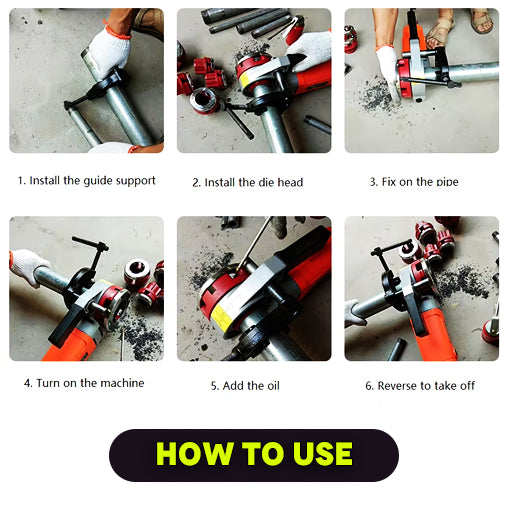 1. Install the guide support

2. Install the die head

3. Fix on the pipe

4. Turn on the machine

5. Add the oil

6. Reverse to take off

HOW TO USE