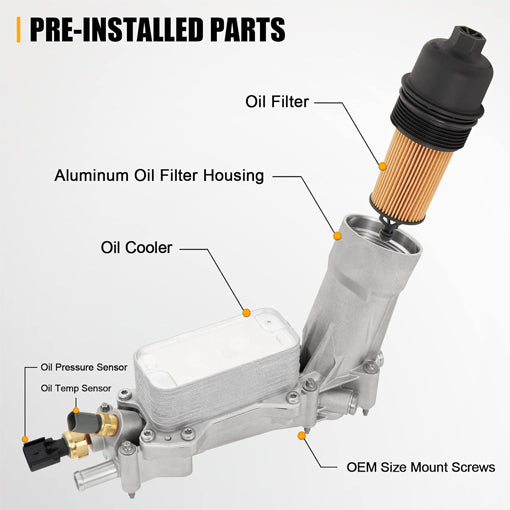 PRE-INSTALLED PARTS

Oil Filter

Aluminum Oil Filter Housing

Oil Cooler

Oil Pressure Sensor

Oil Temp Sensor

OEM Size Mount Screws