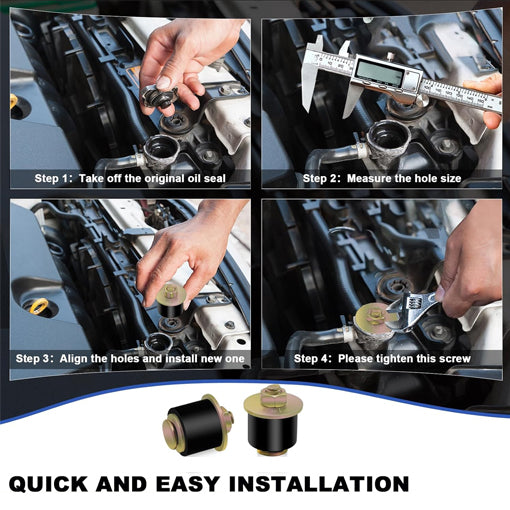 Step 1: Take off the original oil seal

Step 2: Measure the hole size

Step 3: Align the holes and install new one

Step 4: Please tighten this screw

QUICK AND EASY INSTALLATION