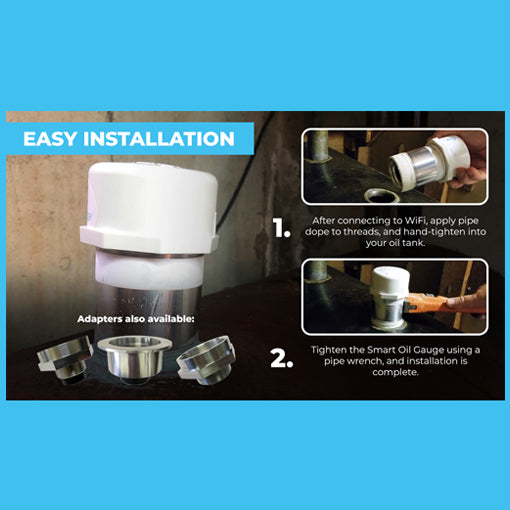 EASY INSTALLATION

Adapters also available:

1. After connecting to WiFi, apply pipe dope to threads, and hand-tighten into your oil tank.

2. Tighten the Smart Oil Gauge using a pipe wrench, and installation is complete.