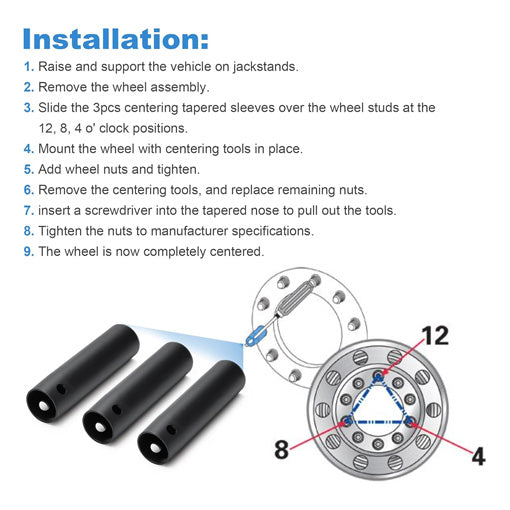 Installation:

1. Raise and support the vehicle on jackstands.

2. Remove the wheel assembly.

3. Slide the 3pcs centering tapered sleeves over the wheel studs at the 12, 8, 4 o' clock positions.

4. Mount the wheel with centering tools in place.

5. Add wheel nuts and tighten.

6. Remove the centering tools, and replace remaining nuts.

7. insert a screwdriver into the tapered nose to pull out the tools.

8. Tighten the nuts to manufacturer specifications.

9. The wheel is now completely centered.

12

8

4