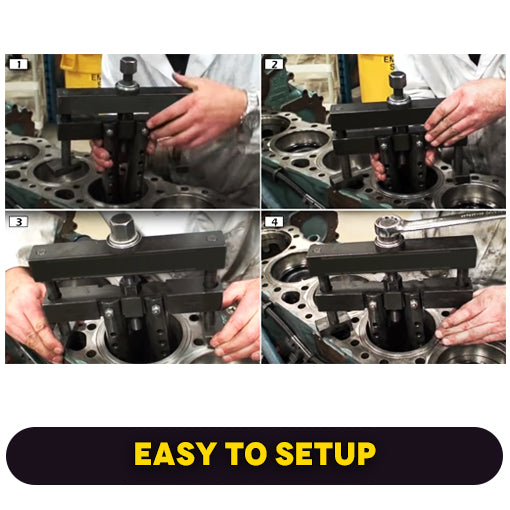 1

2

3

4

EASY TO SETUP