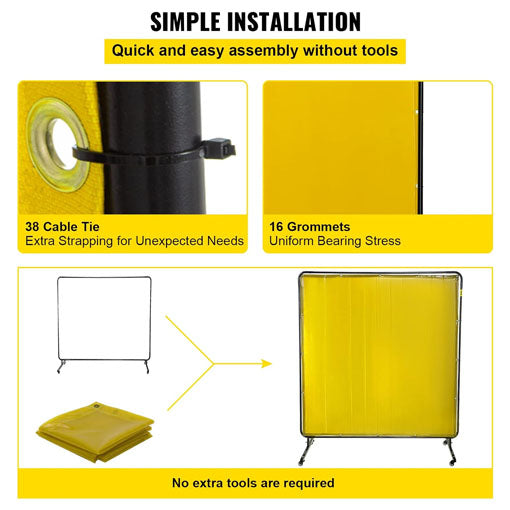 SIMPLE INSTALLATION

Quick and easy assembly without tools

38 Cable Tie
Extra Strapping for Unexpected Needs

16 Grommets
Uniform Bearing Stress

No extra tools are required