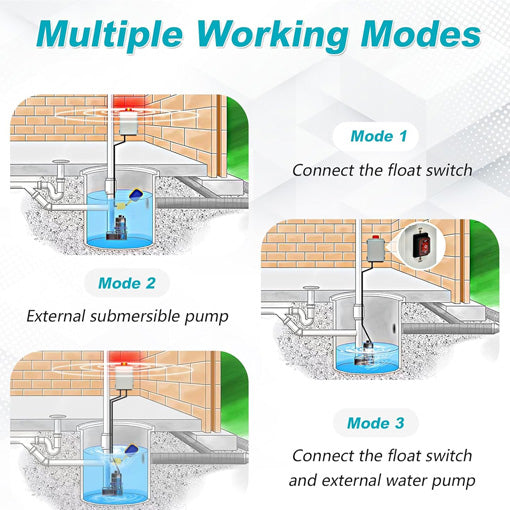 Multiple Working Modes

Mode 1

Connect the float switch

Mode 2

External submersible pump

Mode 3

Connect the float switch and external water pump