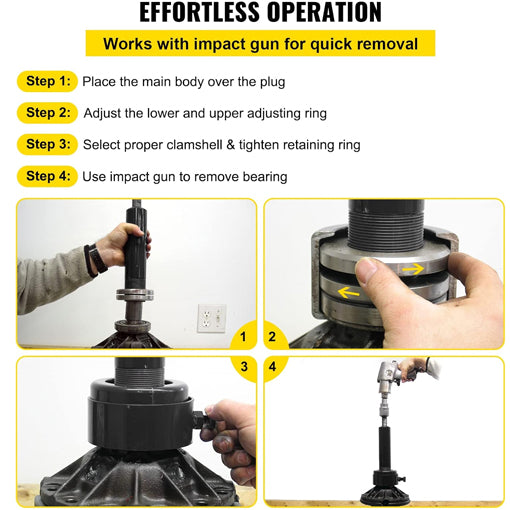 EFFORTLESS OPERATION

Works with impact gun for quick removal

Step 1: Place the main body over the plug

Step 2: Adjust the lower and upper adjusting ring

Step 3: Select proper clamshell & tighten retaining ring

Step 4: Use impact gun to remove bearing

1

2

3

4