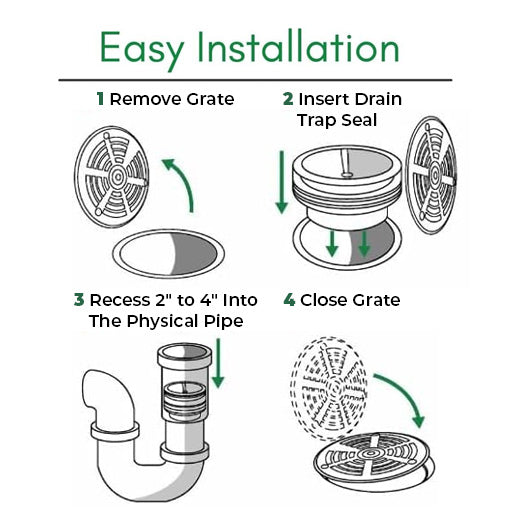 Easy Installation

1 Remove Grate

2 Insert Drain Trap Seal

3 Recess 2" to 4" Into The Physical Pipe

4 Close Grate