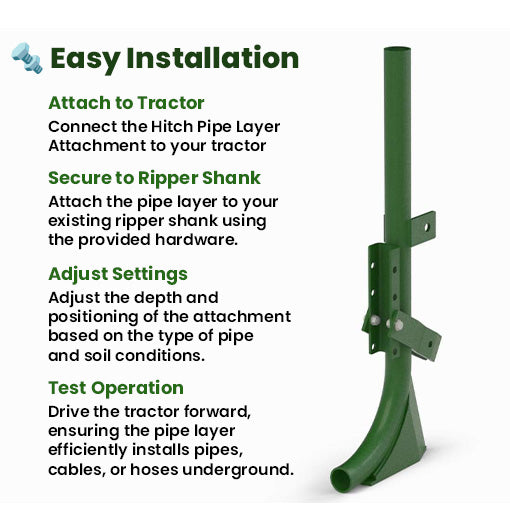 Easy Installation

Attach to Tractor

Connect the Hitch Pipe Layer Attachment to your tractor

Secure to Ripper Shank

Attach the pipe layer to your existing ripper shank using the provided hardware.

Adjust Settings

Adjust the depth and positioning of the attachment based on the type of pipe and soil conditions.

Test Operation

Drive the tractor forward, ensuring the pipe layer efficiently installs pipes, cables, or hoses underground.