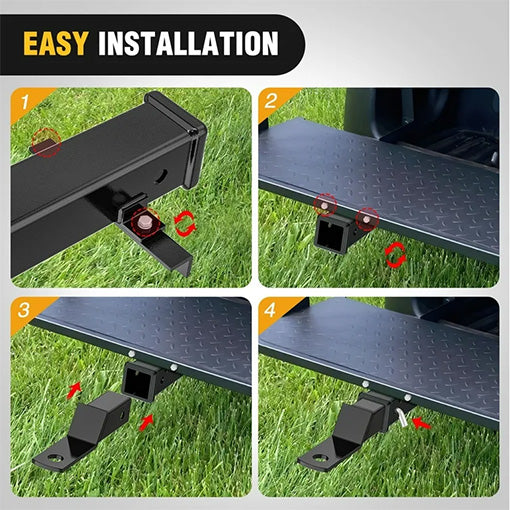 EASY INSTALLATION

1

2

3

4