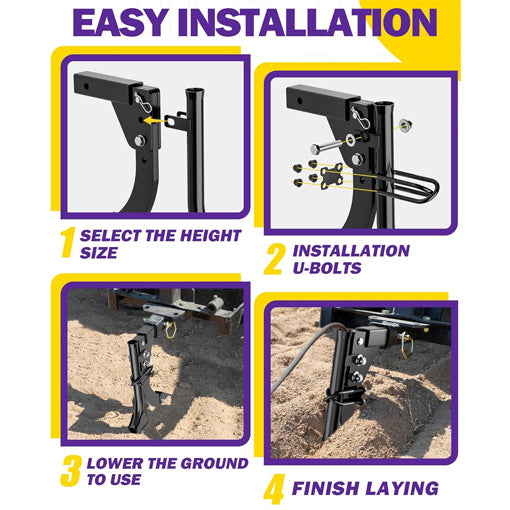 EASY INSTALLATION

1 SELECT THE HEIGHT SIZE

2 INSTALLATION U-BOLTS

3 LOWER THE GROUND TO USE

4 FINISH LAYING