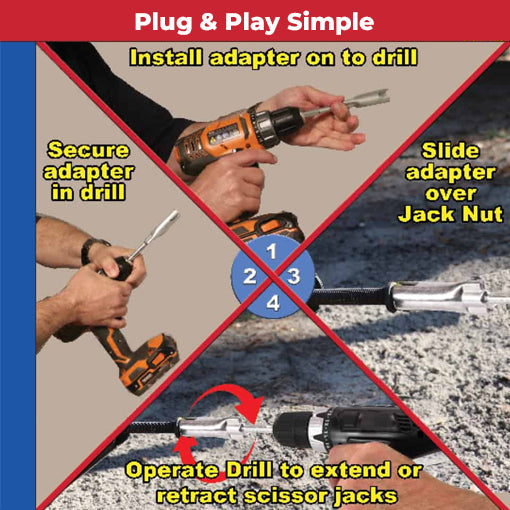 Plug & Play Simple

Install adapter on to drill

Secure adapter in drill

Slide adapter over Jack Nut

1
2
3
4

Operate Drill to extend or retract scissor jacks