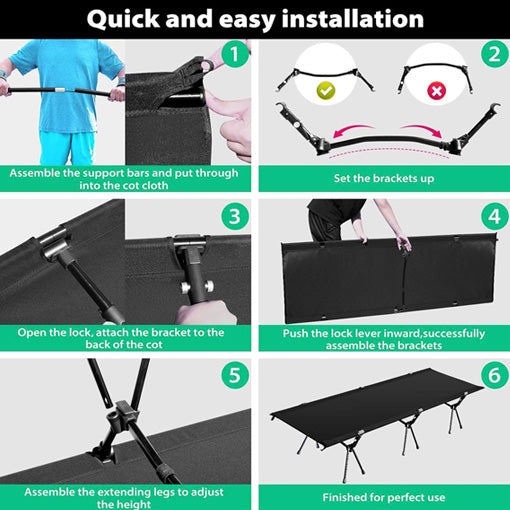 Quick and easy installation

1

Assemble the support bars and put through into the cot cloth

2

Set the brackets up

3

Open the lock, attach the bracket to the back of the cot

4

Push the lock lever inward,successfully assemble the brackets

5

Assemble the extending legs to adjust the height

6

Finished for perfect use