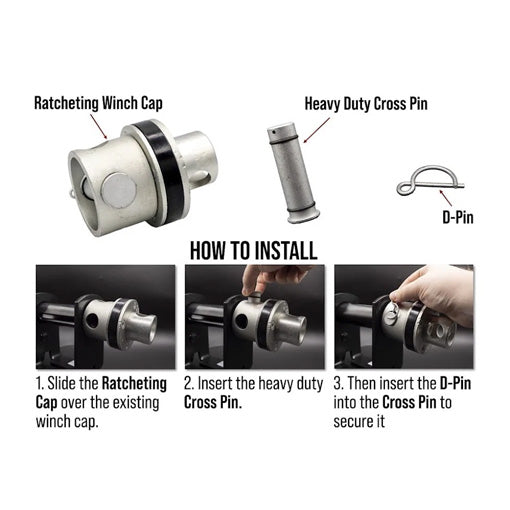 Ratcheting Winch Cap

Heavy Duty Cross Pin

D-Pin

HOW TO INSTALL

1. Slide the Ratcheting Cap over the existing winch cap.

2. Insert the heavy duty Cross Pin.

3. Then insert the D-Pin into the Cross Pin to secure it