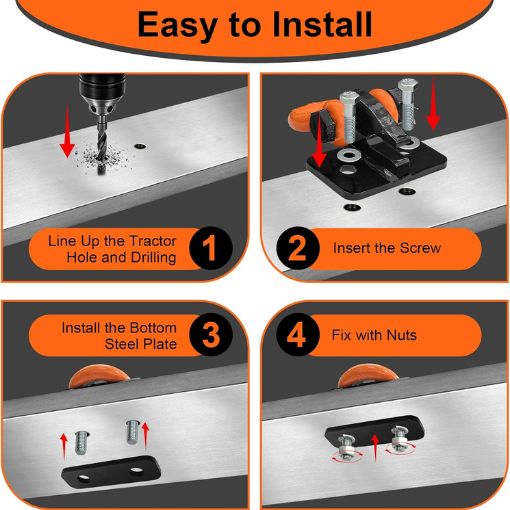 Easy to Install

Line Up the Tractor Hole and Drilling 1

2 Insert the Screw

Install the Bottom Steel Plate 3

4 Fix with Nuts