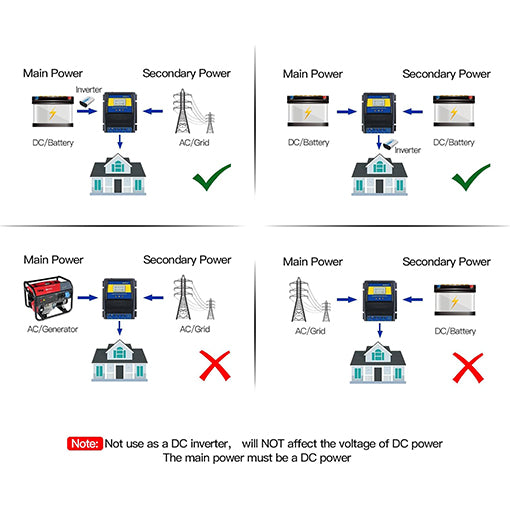 Main Power

Secondary Power

Inverter

DC/Battery

AC/Grid

Main Power

Secondary Power

DC/Battery

Inverter

DC/Battery

Main Power

Secondary Power

AC/Generator

AC/Grid

Main Power

Secondary Power

AC/Grid

DC/Battery

Note: Not use as a DC inverter, will NOT affect the voltage of DC power
The main power must be a DC power