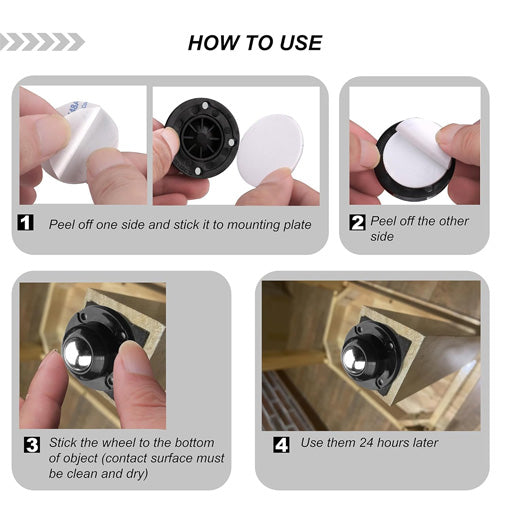 HOW TO USE

1 Peel off one side and stick it to mounting plate

2 Peel off the other side

3 Stick the wheel to the bottom of object (contact surface must be clean and dry)

4 Use them 24 hours later