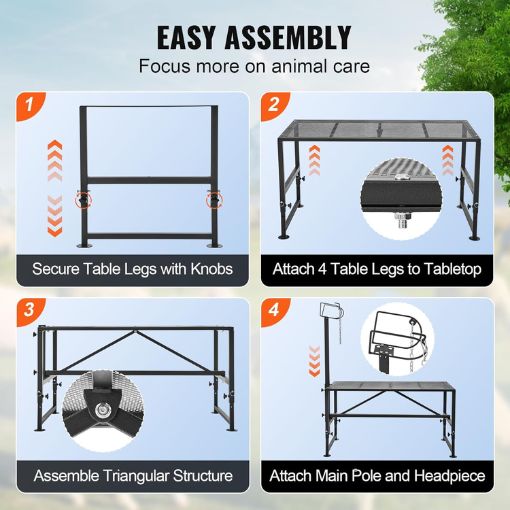 EASY ASSEMBLY
Focus more on animal care

1
Secure Table Legs with Knobs

2
Attach 4 Table Legs to Tabletop

3
Assemble Triangular Structure

4
Attach Main Pole and Headpiece