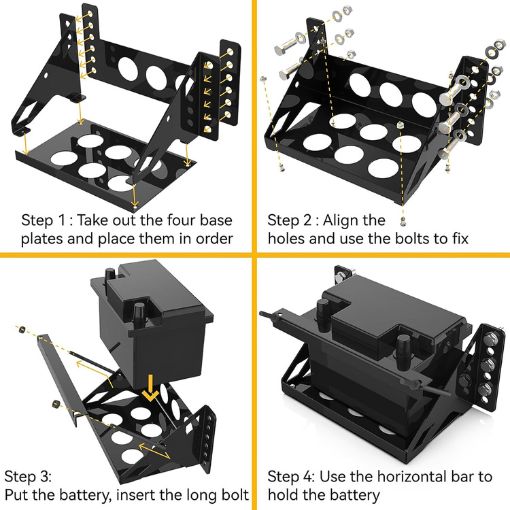 Step 1 : Take out the four base plates and place them in order

Step 2 : Align the holes and use the bolts to fix

Step 3:
Put the battery, insert the long bolt

Step 4: Use the horizontal bar to hold the battery