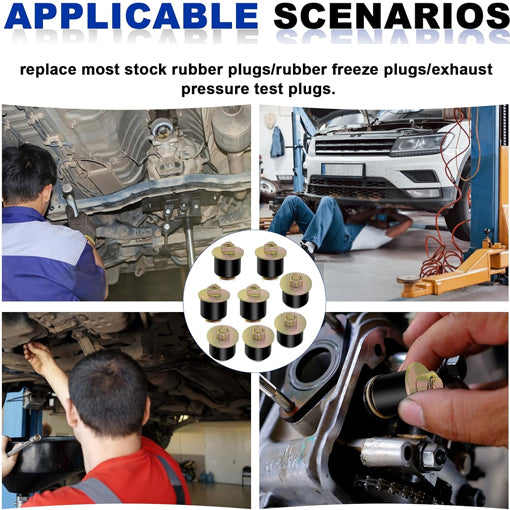 APPLICABLE SCENARIOS

replace most stock rubber plugs/rubber freeze plugs/exhaust pressure test plugs.