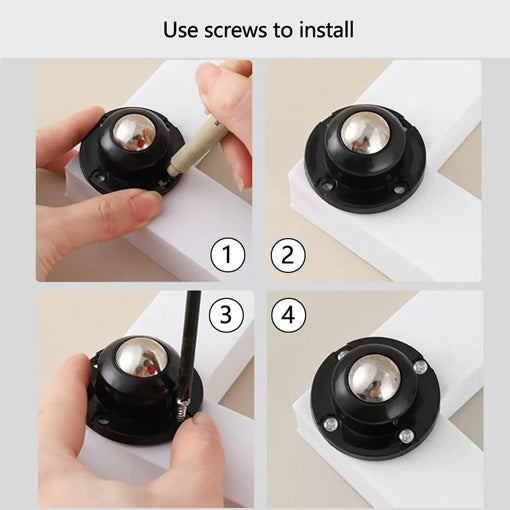 Use screws to install

1

2

3

4