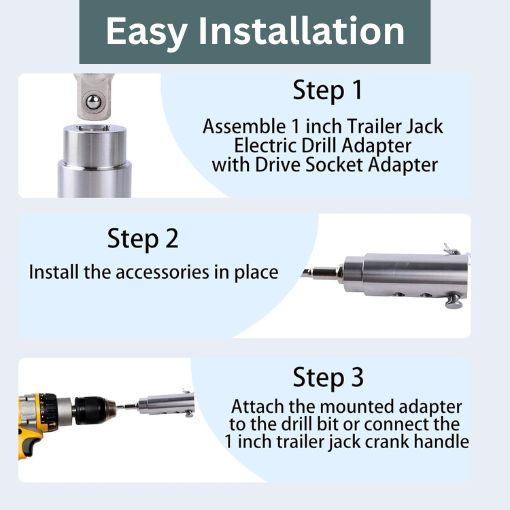 Easy Installation

Step 1

Assemble 1 inch Trailer Jack Electric Drill Adapter with Drive Socket Adapter

Step 2

Install the accessories in place

Step 3

Attach the mounted adapter to the drill bit or connect the 1 inch trailer jack crank handle