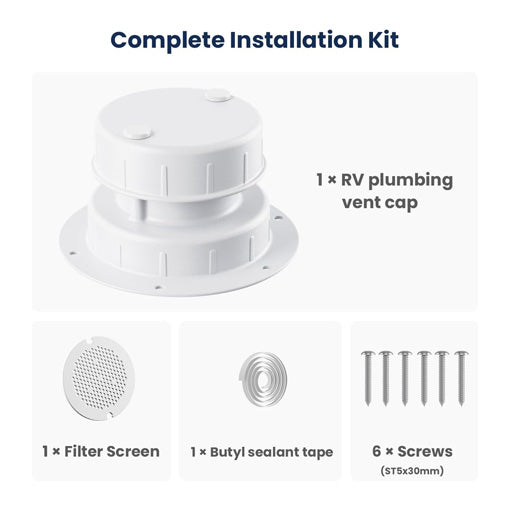 Complete Installation Kit

1 × RV plumbing vent cap

1 × Filter Screen

1 × Butyl sealant tape

6 × Screws
(ST5x30mm)