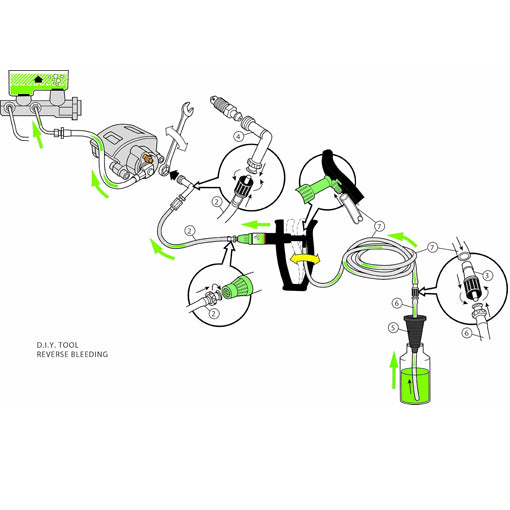 4

2

2

7

7

3

2

6

5

6

D.I.Y. TOOL
REVERSE BLEEDING