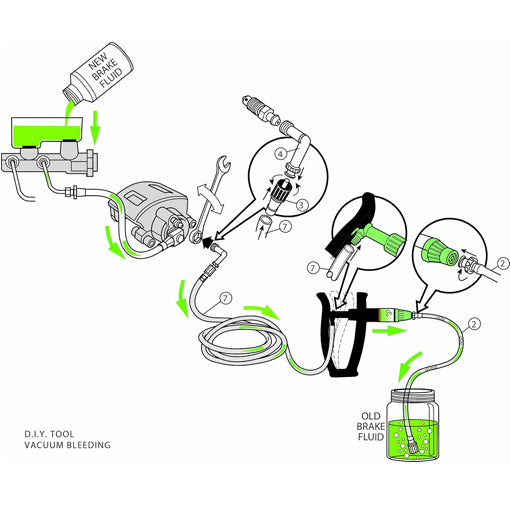 NEW BRAKE FLUID

4

3

7

7

2

7

2

OLD BRAKE FLUID

D.I.Y. TOOL
VACUUM BLEEDING