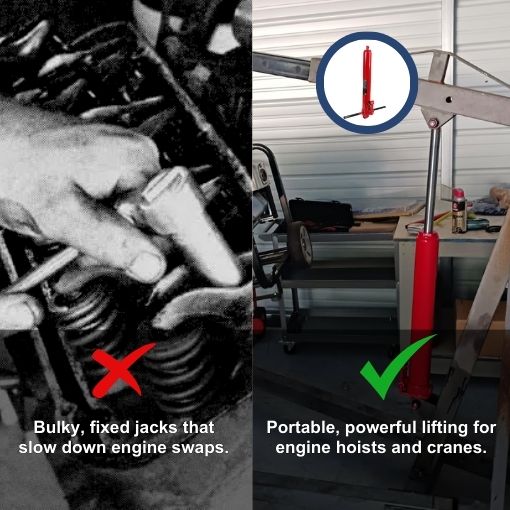 Bulky, fixed jacks that slow down engine swaps.

Portable, powerful lifting for engine hoists and cranes.