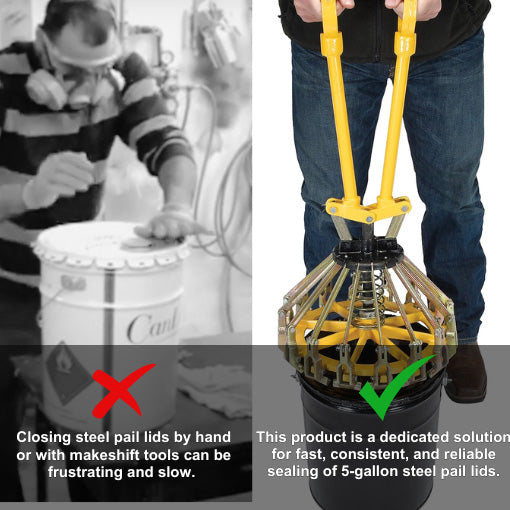 Canl

Closing steel pail lids by hand or with makeshift tools can be frustrating and slow.

This product is a dedicated solution for fast, consistent, and reliable sealing of 5-gallon steel pail lids.