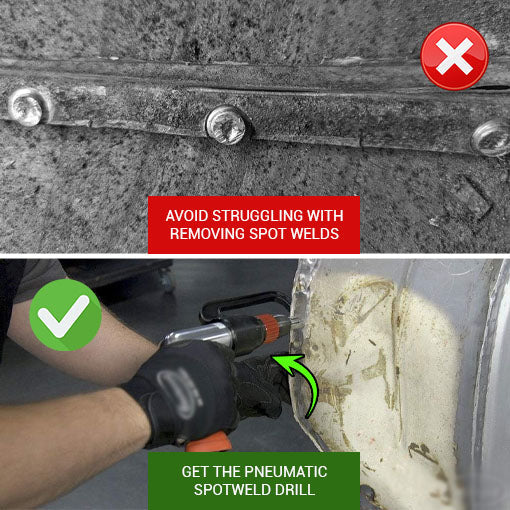 AVOID STRUGGLING WITH REMOVING SPOT WELDS

GET THE PNEUMATIC SPOTWELD DRILL