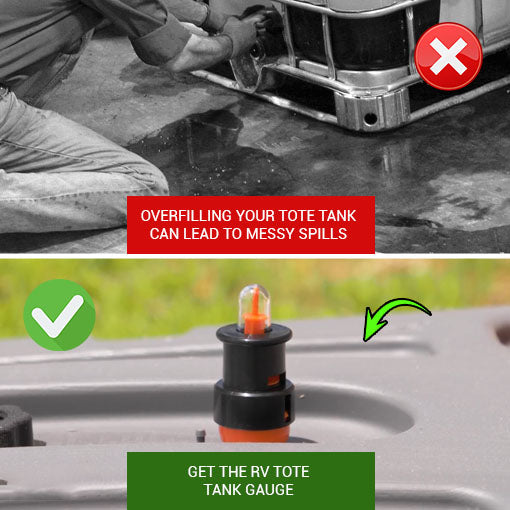 OVERFILLING YOUR TOTE TANK CAN LEAD TO MESSY SPILLS

GET THE RV TOTE TANK GAUGE