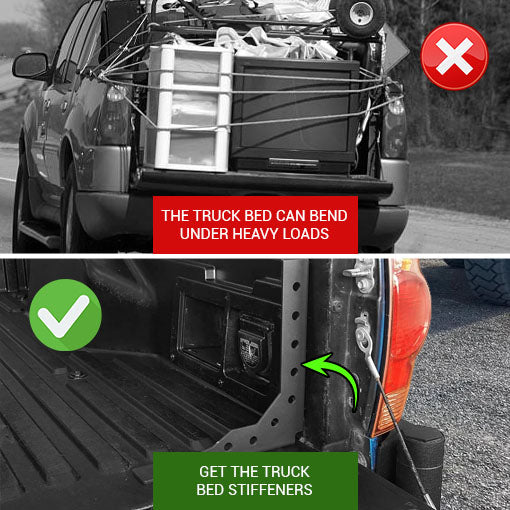 THE TRUCK BED CAN BEND UNDER HEAVY LOADS

GET THE TRUCK BED STIFFENERS