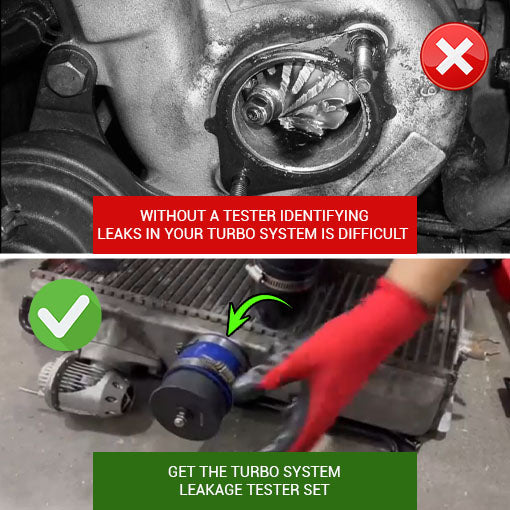 WITHOUT A TESTER IDENTIFYING LEAKS IN YOUR TURBO SYSTEM IS DIFFICULT

GET THE TURBO SYSTEM LEAKAGE TESTER SET